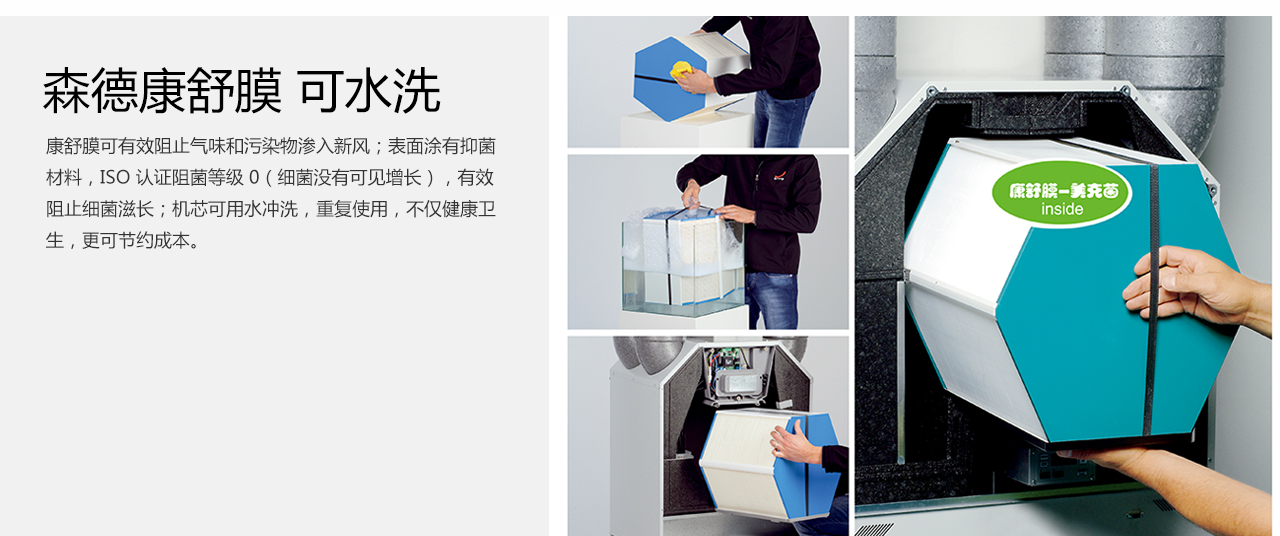 森德康舒膜 可水洗

康舒膜可有效阻止气味和污染物渗入新风；表面涂有抑菌材料，ISO 认证阻菌等级 0（细菌没有可见增长），有效阻止细菌滋长；机芯可用水冲洗，重复使用，不仅健康卫生，更可节约成本。

康舒膜-美克菌
inside